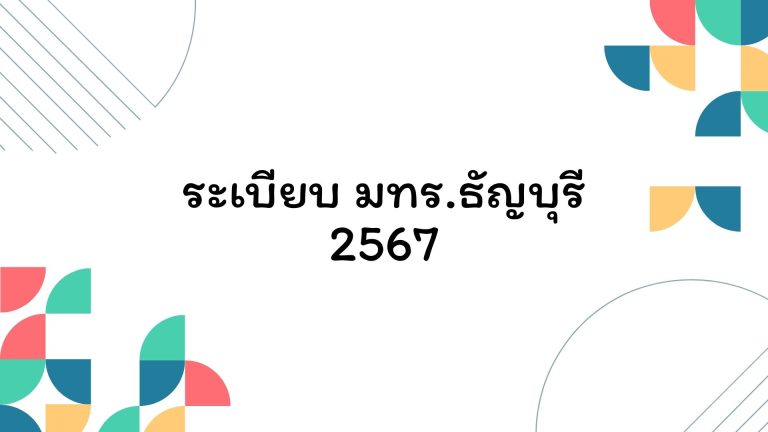 ระเบียบ มทร.ธัญบุรี
2567