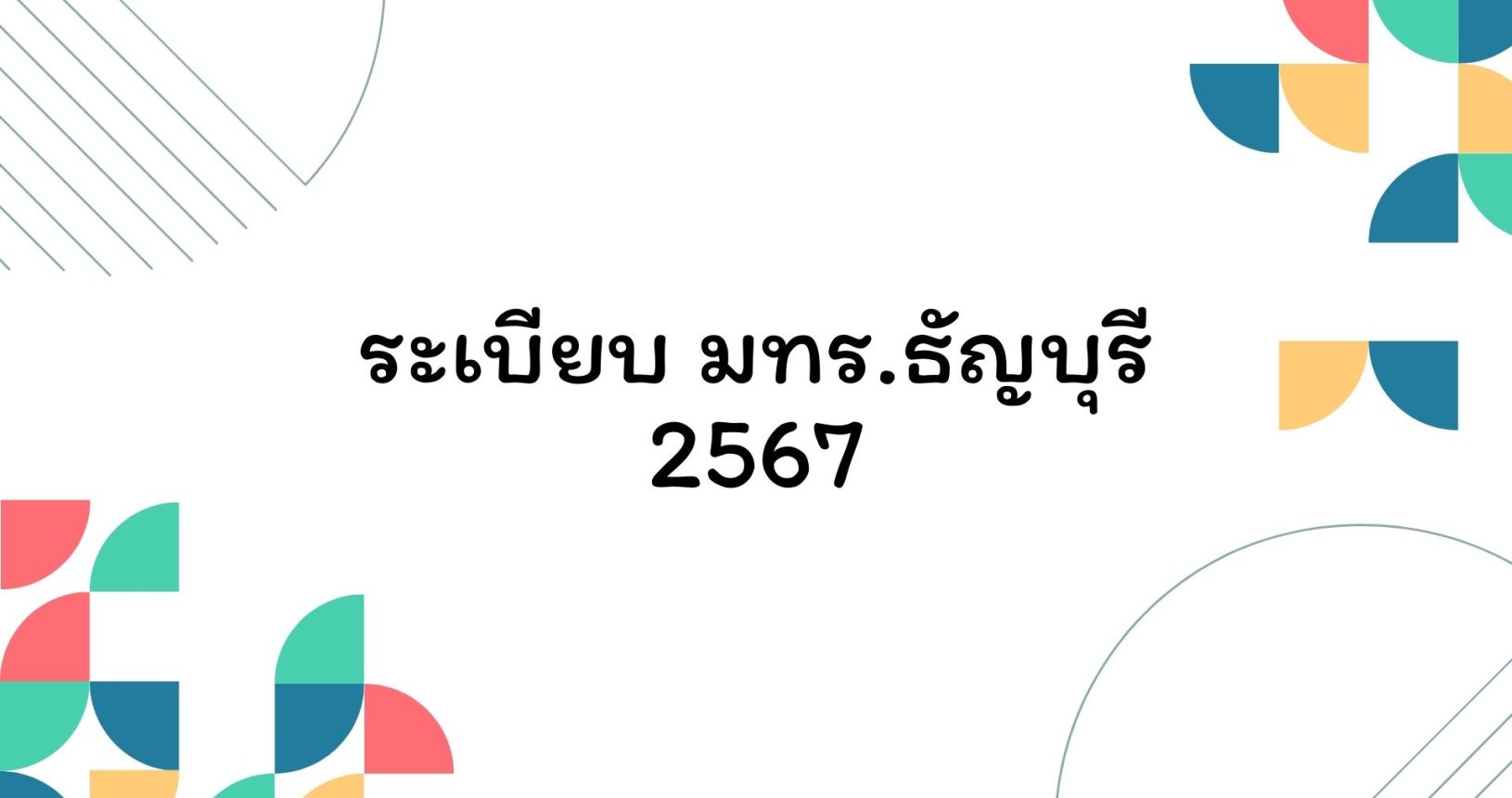 ระเบียบ มทร.ธัญบุรี 2567