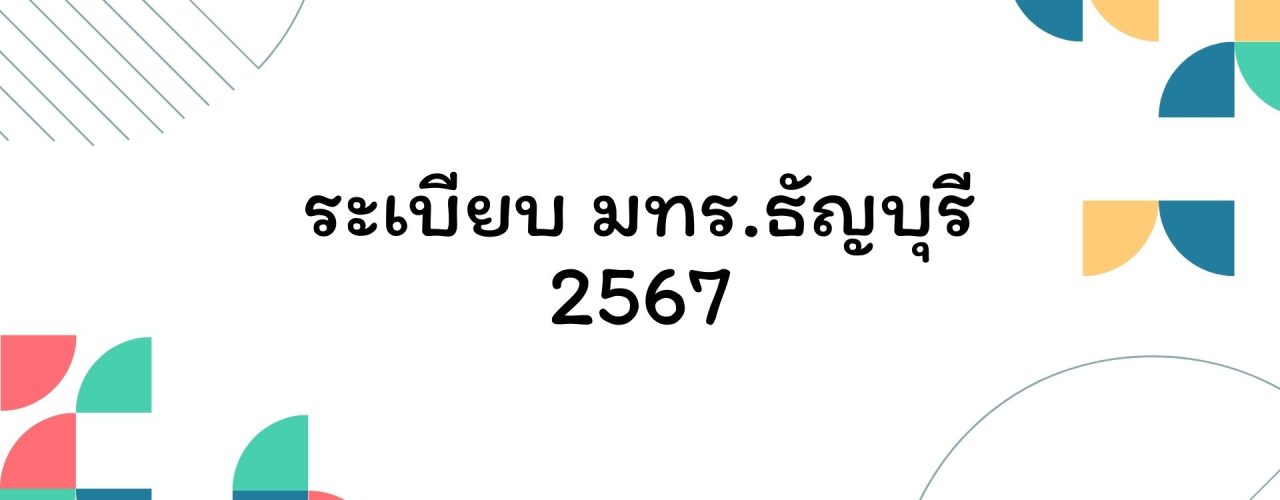 ระเบียบ มทร.ธัญบุรี 2567