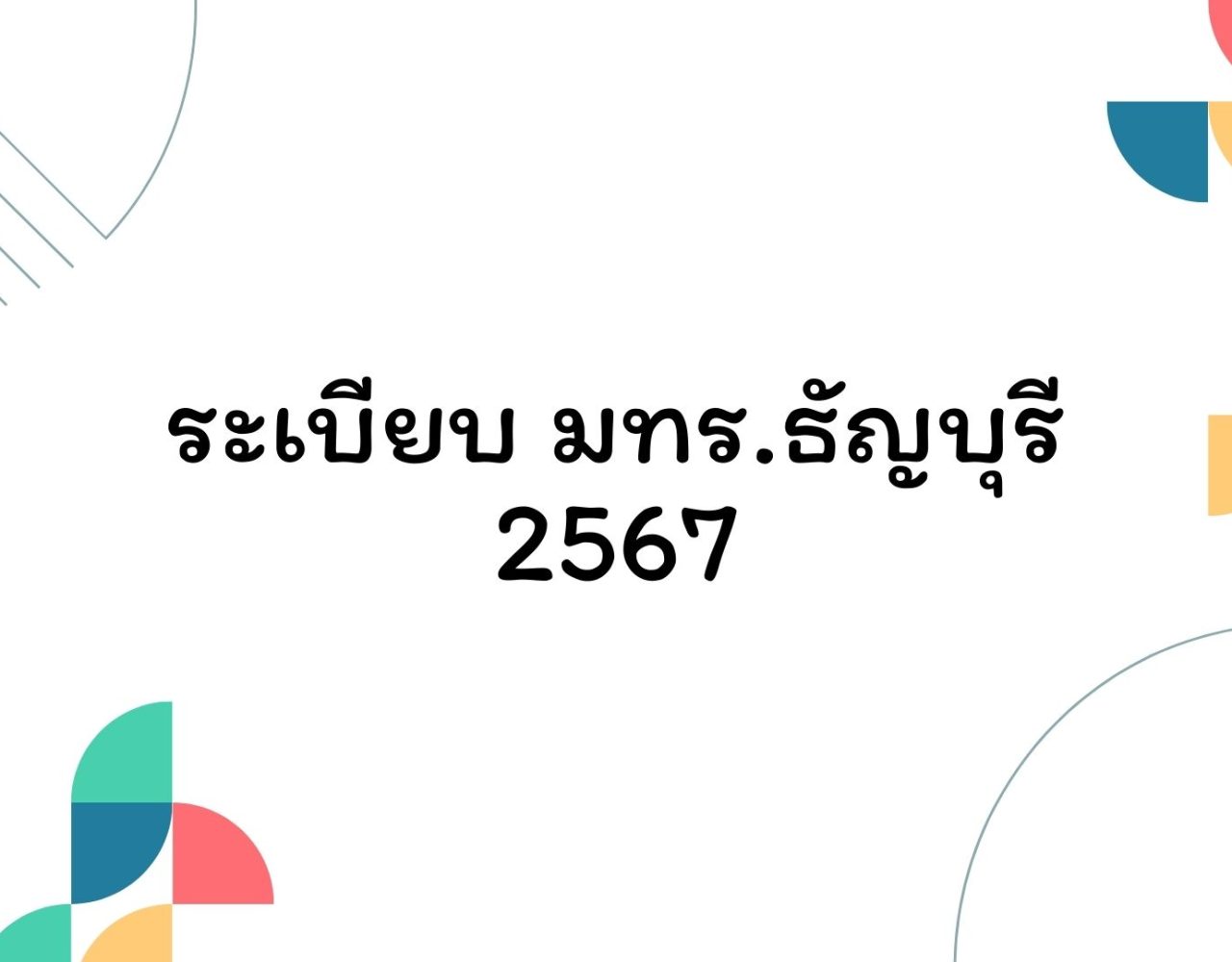 ระเบียบ มทร.ธัญบุรี 2567