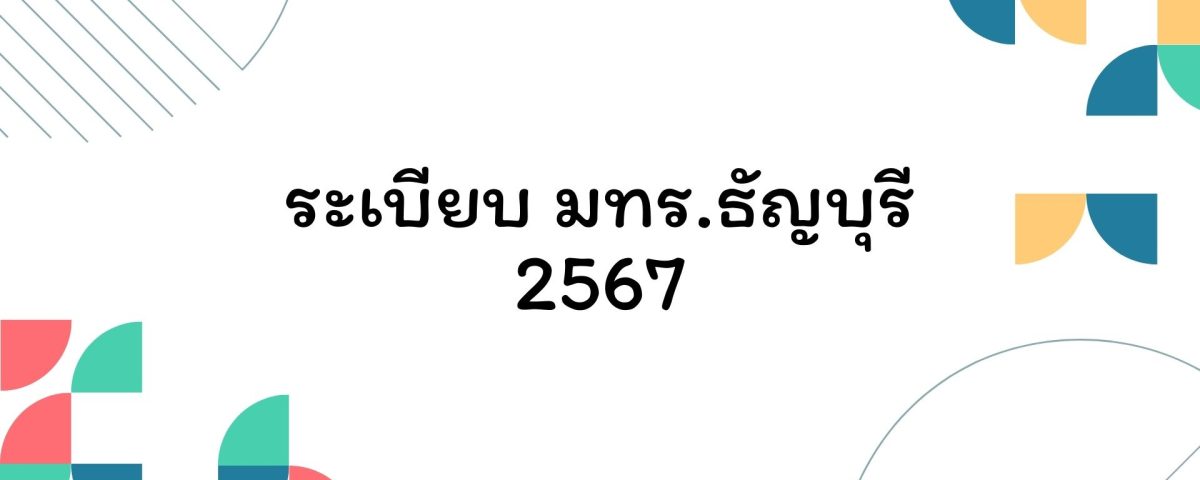 ระเบียบ มทร.ธัญบุรี 2567